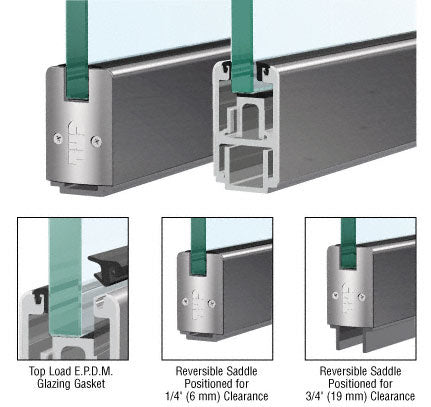 Top Load E.P.D.M. Glazing Gasket

Reversible Saddle Positioned for 1/4" (6 mm) Clearance

Reversible Saddle Positioned for 3/4" (19 mm) Clearance