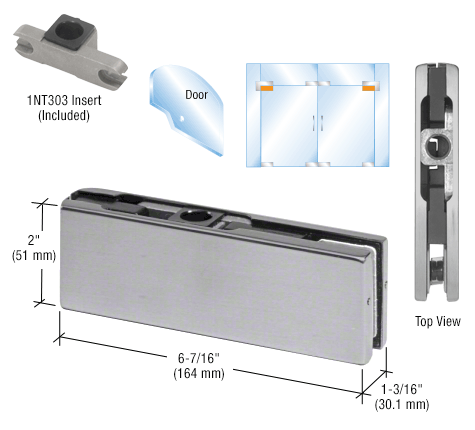 1NT303 Insert
(Included)

Door

2"
(51 mm)

6-7/16"
(164 mm)

1-3/16"
(30.1 mm)

Top View