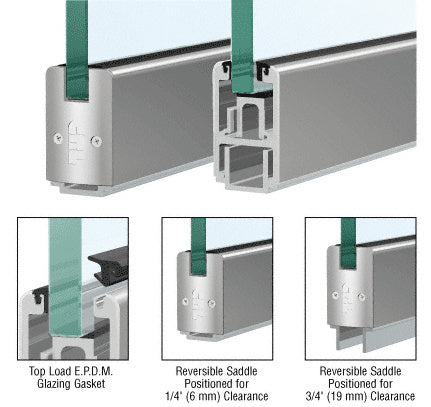 Top Load E.P.D.M. Glazing Gasket

Reversible Saddle Positioned for 1/4" (6 mm) Clearance

Reversible Saddle Positioned for 3/4" (19 mm) Clearance